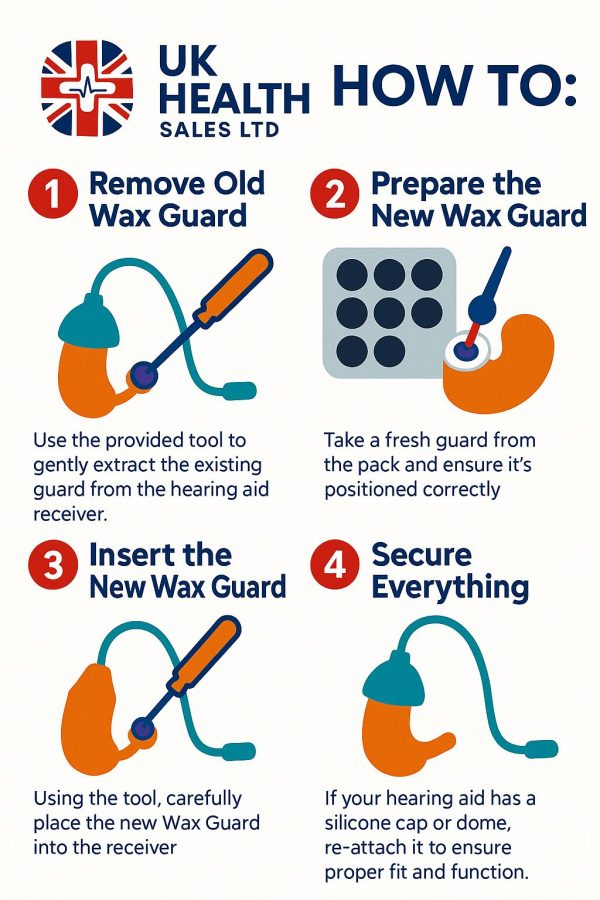 UK HEALTH SALES LTD

HOW TO:

1 Remove Old Wax Guard

Use the provided tool to gently extract the existing guard from the hearing aid receiver.

2 Prepare the New Wax Guard

Take a fresh guard from the pack and ensure it's positioned correctly

3 Insert the New Wax Guard

Using the tool, carefully place the new Wax Guard into the receiver

4 Secure Everything

If your hearing aid has a silicone cap or dome, re-attach it to ensure proper fit and function.