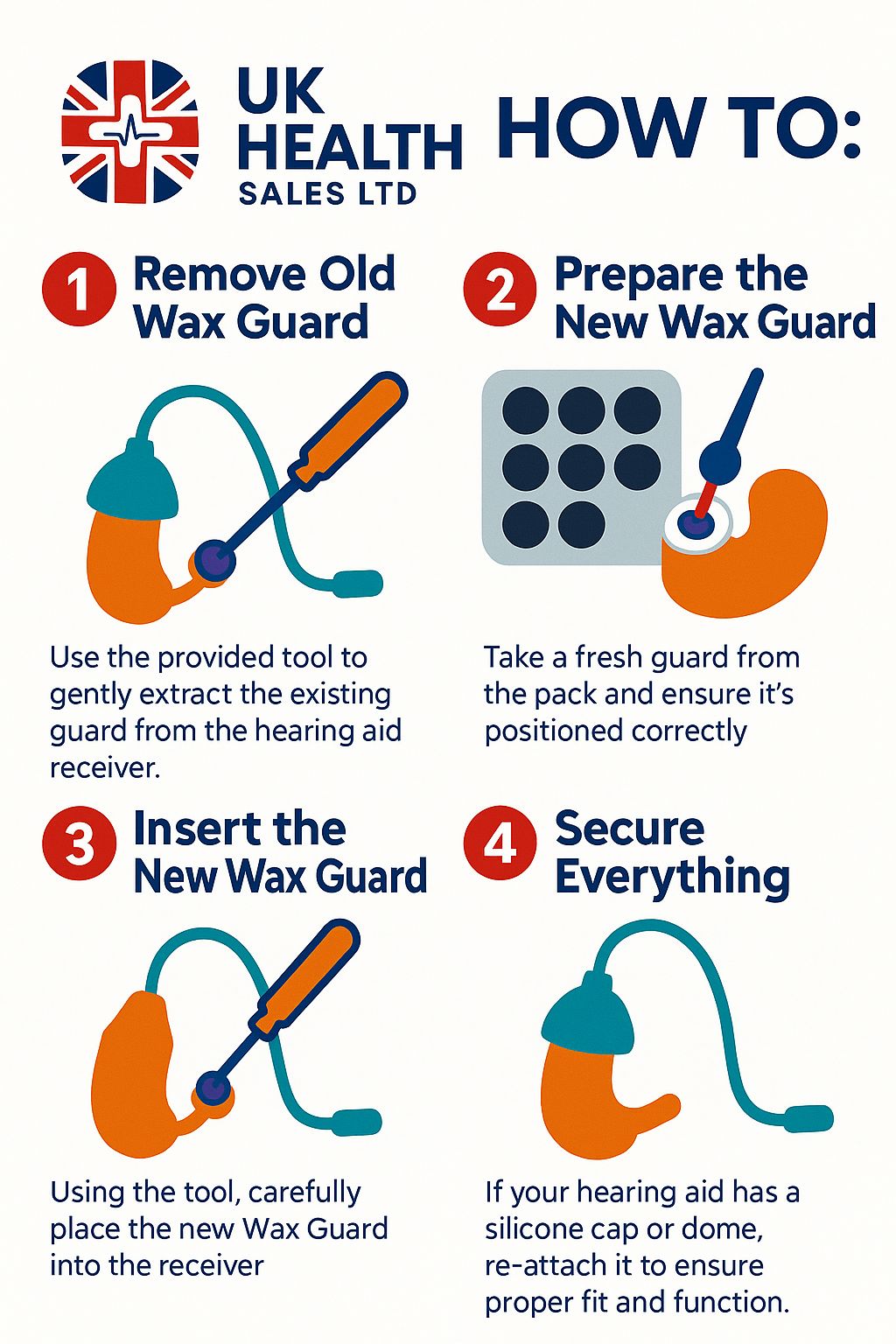 UK HEALTH SALES LTD

HOW TO:

1 Remove Old Wax Guard

Use the provided tool to gently extract the existing guard from the hearing aid receiver.

2 Prepare the New Wax Guard

Take a fresh guard from the pack and ensure it's positioned correctly

3 Insert the New Wax Guard

Using the tool, carefully place the new Wax Guard into the receiver

4 Secure Everything

If your hearing aid has a silicone cap or dome, re-attach it to ensure proper fit and function.